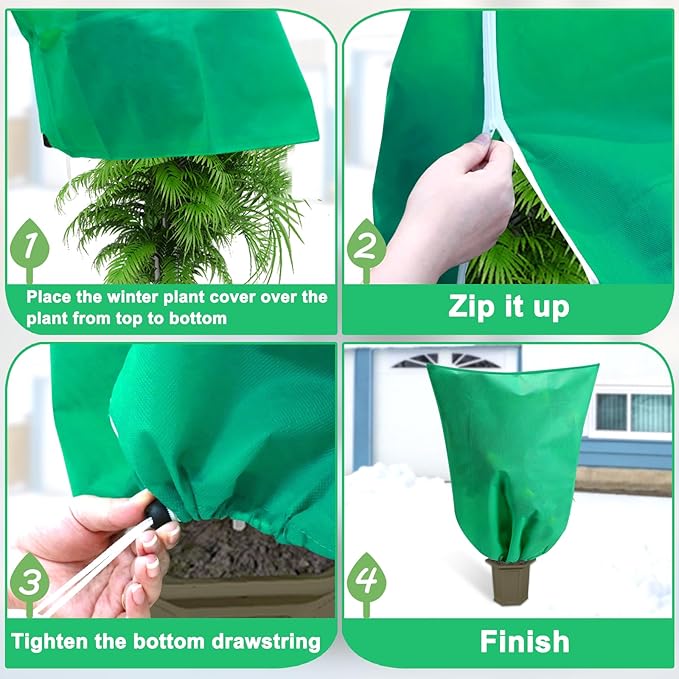 1

Place the winter plant cover over the plant from top to bottom

2

Zip it up

3

Tighten the bottom drawstring

4

Finish