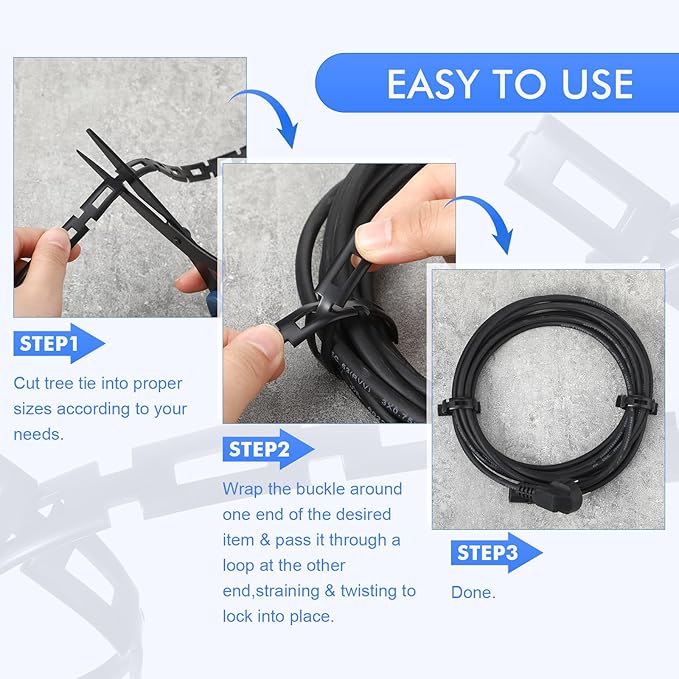 EASY TO USE

STEP1

Cut tree tie into proper sizes according to your needs.

STEP2

Wrap the buckle around one end of the desired item & pass it through a loop at the other end,straining & twisting to lock into place.

STEP3

Done.