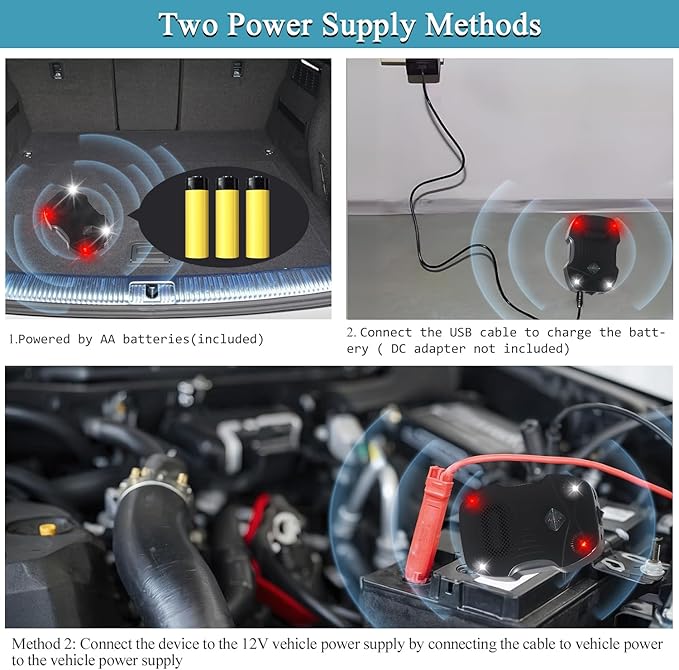 Two Power Supply Methods

1.Powered by AA batteries(included)

2.Connect the USB cable to charge the battery ( DC adapter not included)

Method 2: Connect the device to the 12V vehicle power supply by connecting the cable to vehicle power to the vehicle power supply