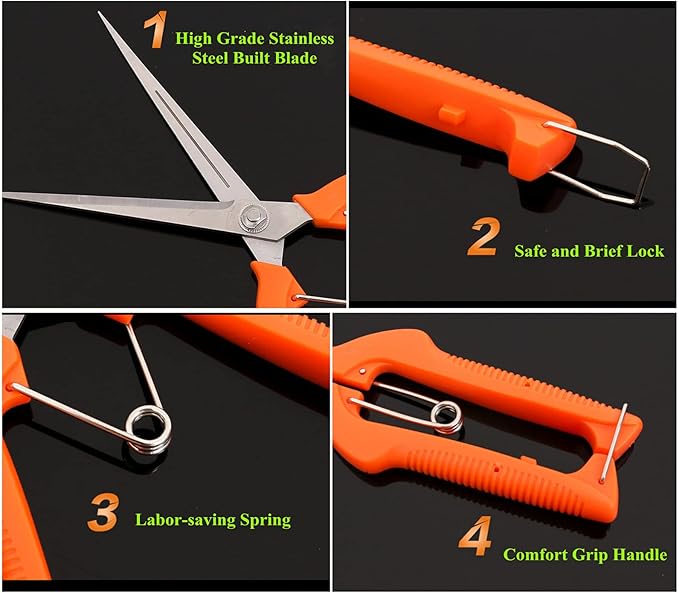 1 High Grade Stainless Steel Built Blade

2 Safe and Brief Lock

3 Labor-saving Spring

4 Comfort Grip Handle