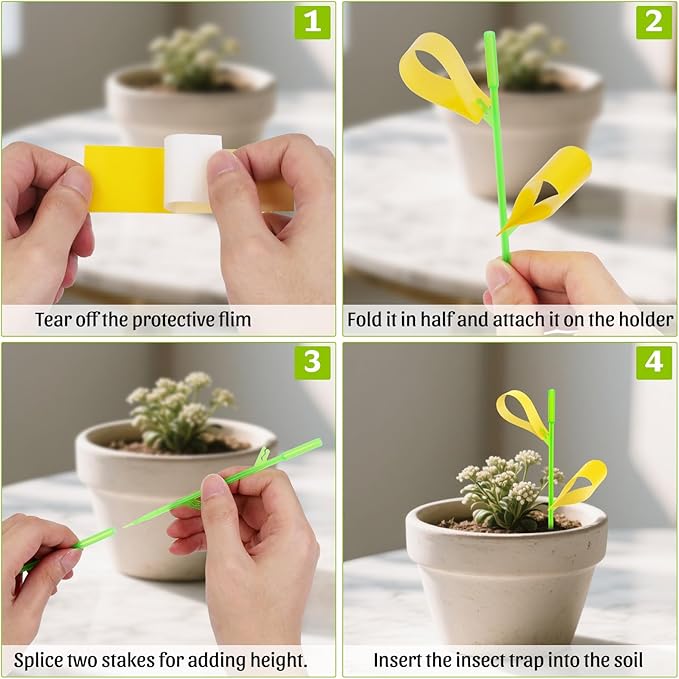 1

Tear off the protective flim

2

Fold it in half and attach it on the holder

3

Splice two stakes for adding height.

4

Insert the insect trap into the soil