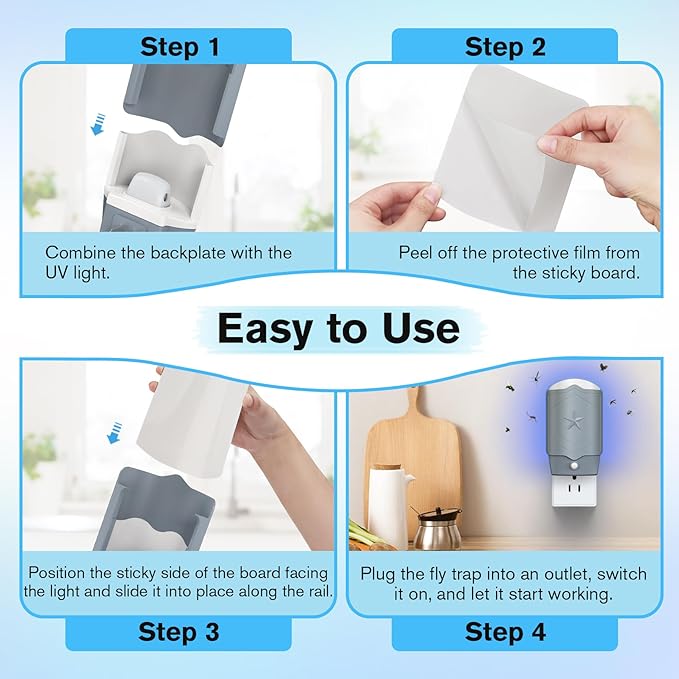 Step 1

Combine the backplate with the UV light.

Step 2

Peel off the protective film from the sticky board.

Easy to Use

Position the sticky side of the board facing the light and slide it into place along the rail.

Step 3

Plug the fly trap into an outlet, switch it on, and let it start working.

Step 4