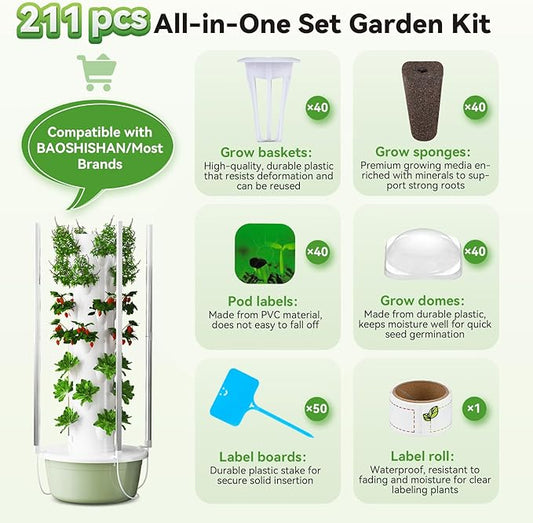 211 pcs All-in-One Set Garden Kit

Compatible with BAOSHISHAN/Most Brands

×40

Grow baskets:
High-quality, durable plastic that resists deformation and can be reused

×40

Grow sponges:
Premium growing media enriched with minerals to support strong roots

×40

Pod labels:
Made from PVC material, does not easy to fall off

×40

Grow domes:
Made from durable plastic, keeps moisture well for quick seed germination

×50

Label boards:
Durable plastic stake for secure solid insertion

×1

Label roll:
Waterproof, resistant to fading and moisture for clear labeling plants