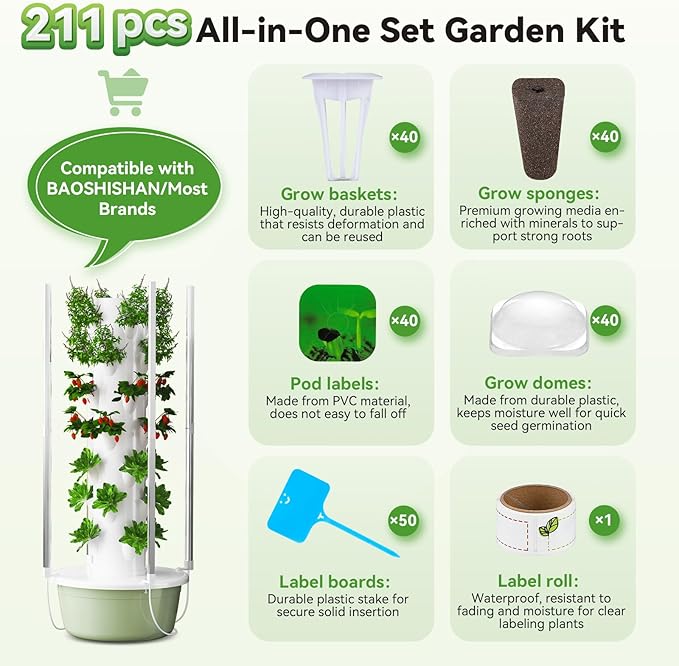 211 pcs All-in-One Set Garden Kit

Compatible with BAOSHISHAN/Most Brands

×40

Grow baskets:
High-quality, durable plastic that resists deformation and can be reused

×40

Grow sponges:
Premium growing media enriched with minerals to support strong roots

×40

Pod labels:
Made from PVC material, does not easy to fall off

×40

Grow domes:
Made from durable plastic, keeps moisture well for quick seed germination

×50

Label boards:
Durable plastic stake for secure solid insertion

×1

Label roll:
Waterproof, resistant to fading and moisture for clear labeling plants