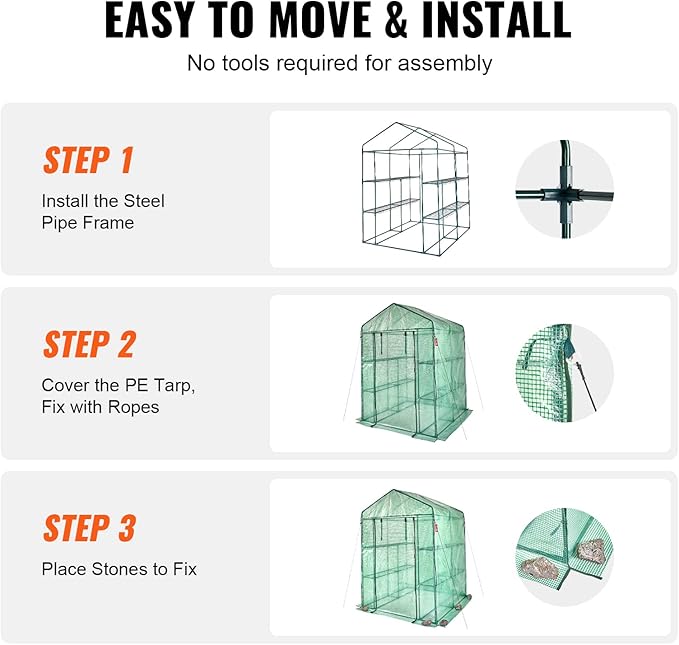 EASY TO MOVE & INSTALL
No tools required for assembly

STEP 1
Install the Steel Pipe Frame

STEP 2
Cover the PE Tarp, Fix with Ropes

STEP 3
Place Stones to Fix