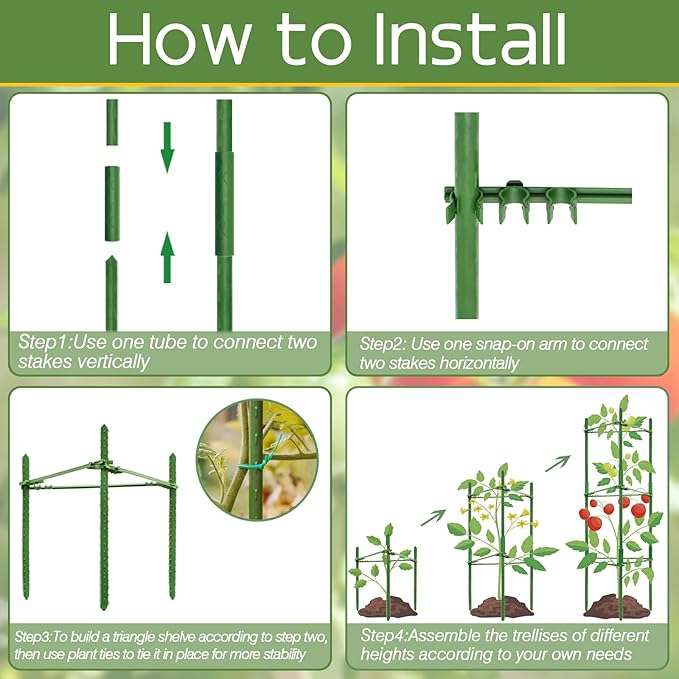 How to Install

Step1:Use one tube to connect two stakes vertically

Step2: Use one snap-on arm to connect two stakes horizontally

Step3:To build a triangle shelve according to step two, then use plant ties to tie it in place for more stability

Step4:Assemble the trellises of different heights according to your own needs