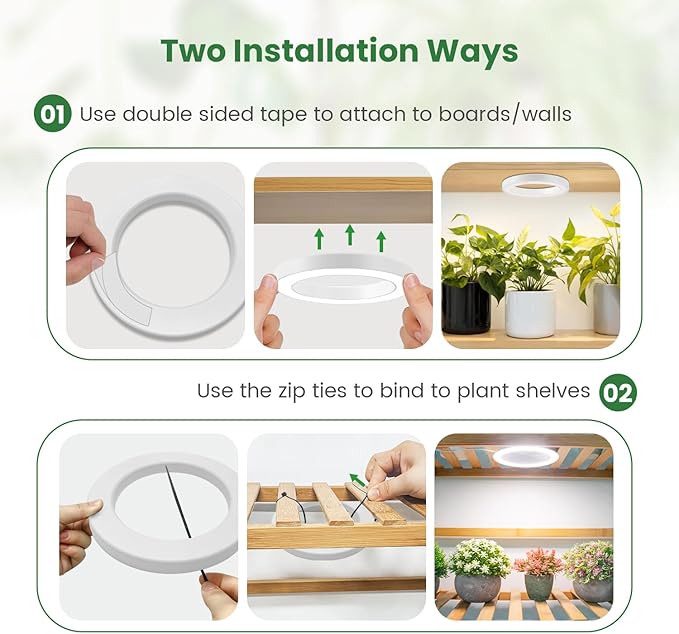 Two Installation Ways

01 Use double sided tape to attach to boards/walls

Use the zip ties to bind to plant shelves 02