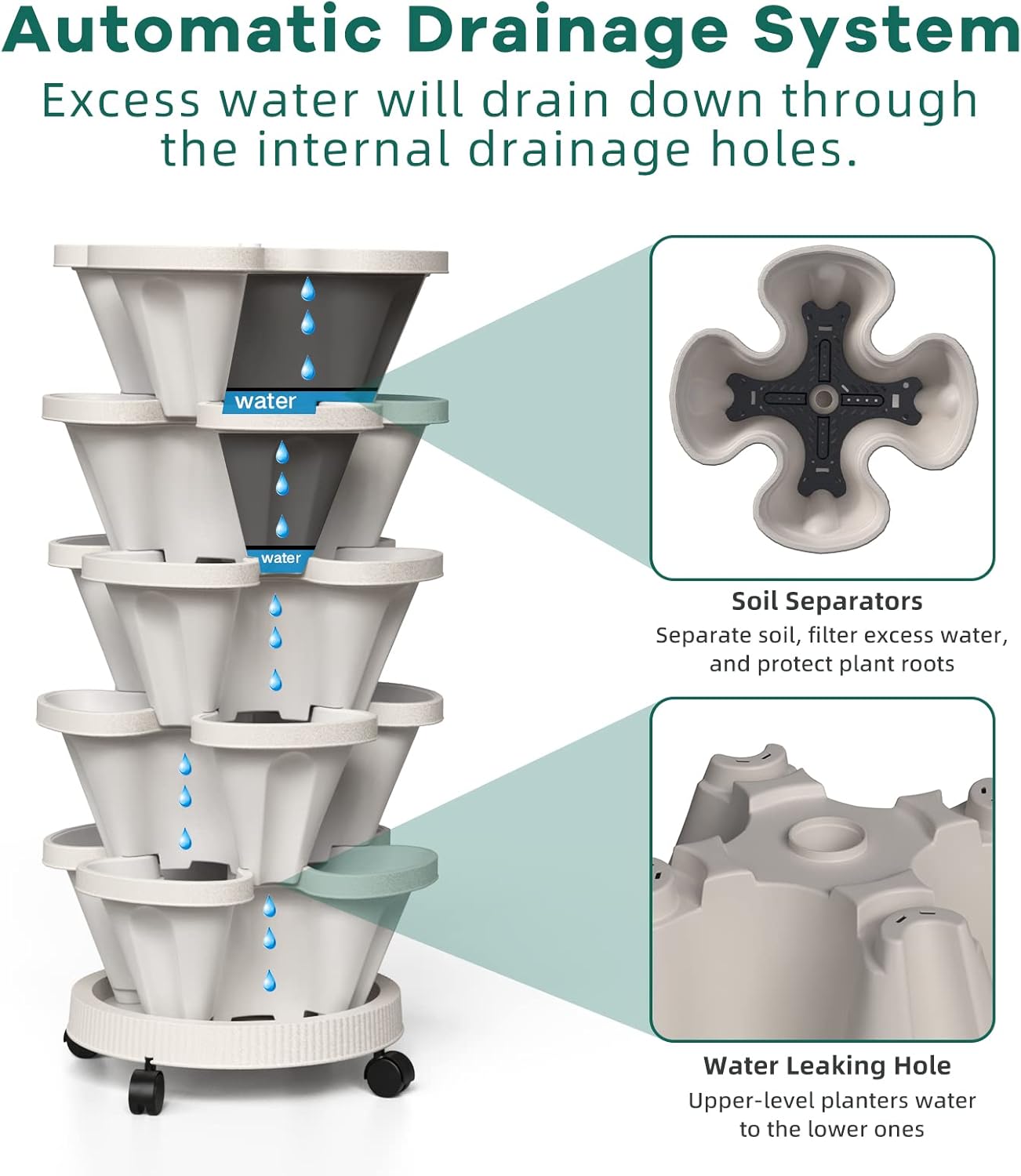 Automatic Drainage System

Excess water will drain down through the internal drainage holes.

water

water

Soil Separators

Separate soil, filter excess water, and protect plant roots

Water Leaking Hole

Upper-level planters water to the lower ones