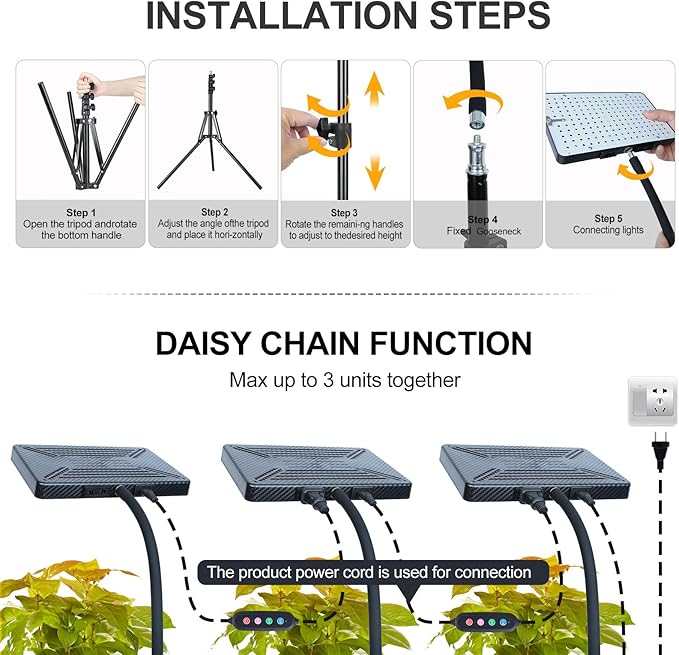 INSTALLATION STEPS

Step 1
Open the tripod androtate the bottom handle

Step 2
Adjust the angle ofthe tripod and place it hori-zontally

Step 3
Rotate the remaini-ng handles to adjust to thedesired height

Step 4
Fixed Gooseneck

Step 5
Connecting lights

DAISY CHAIN FUNCTION

Max up to 3 units together

The product power cord is used for connection