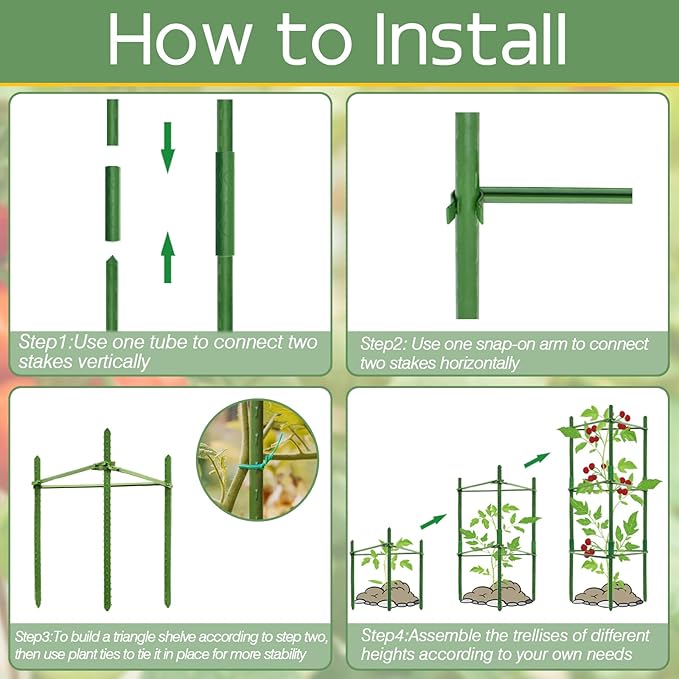 How to Install

Step1:Use one tube to connect two stakes vertically

Step2: Use one snap-on arm to connect two stakes horizontally

Step3:To build a triangle shelve according to step two, then use plant ties to tie it in place for more stability

Step4:Assemble the trellises of different heights according to your own needs