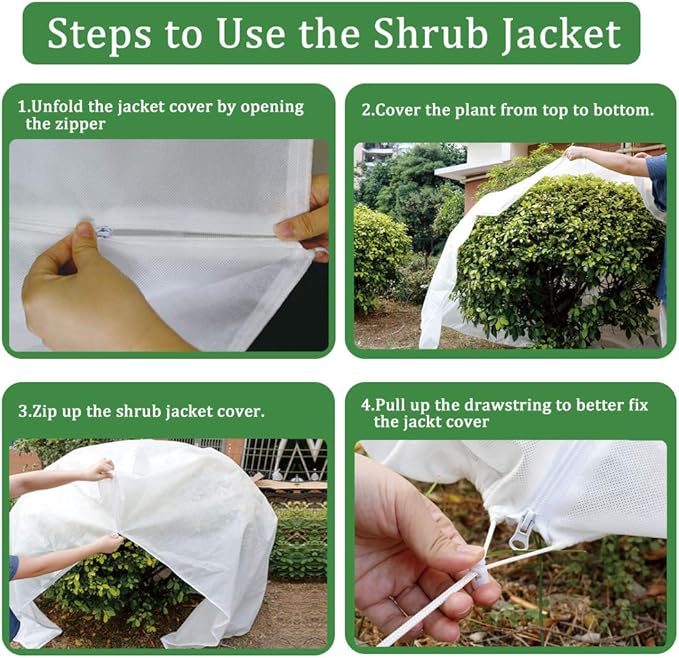 Steps to Use the Shrub Jacket

1.Unfold the jacket cover by opening the zipper

2.Cover the plant from top to bottom.

3.Zip up the shrub jacket cover.

4.Pull up the drawstring to better fix the jackt cover