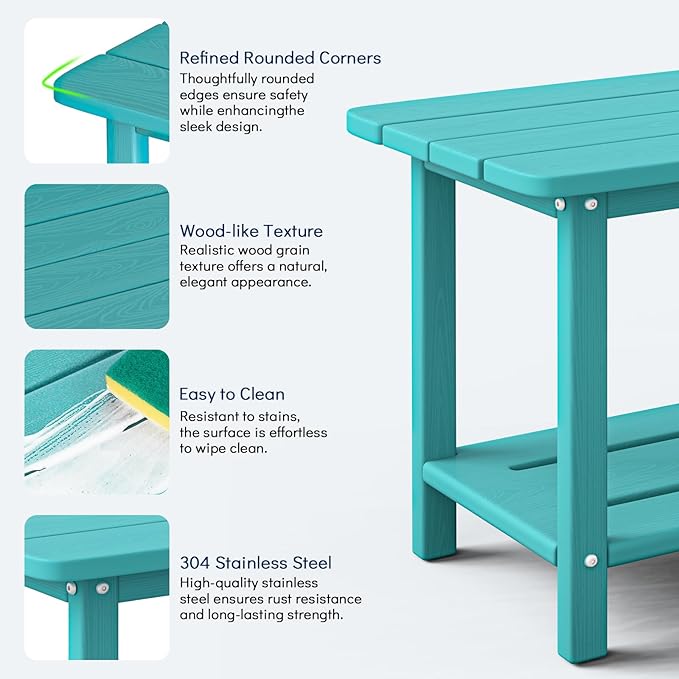 Refined Rounded Corners
Thoughtfully rounded edges ensure safety while enhancingthe sleek design.

Wood-like Texture
Realistic wood grain texture offers a natural, elegant appearance.

Easy to Clean
Resistant to stains, the surface is effortless to wipe clean.

304 Stainless Steel
High-quality stainless steel ensures rust resistance and long-lasting strength.