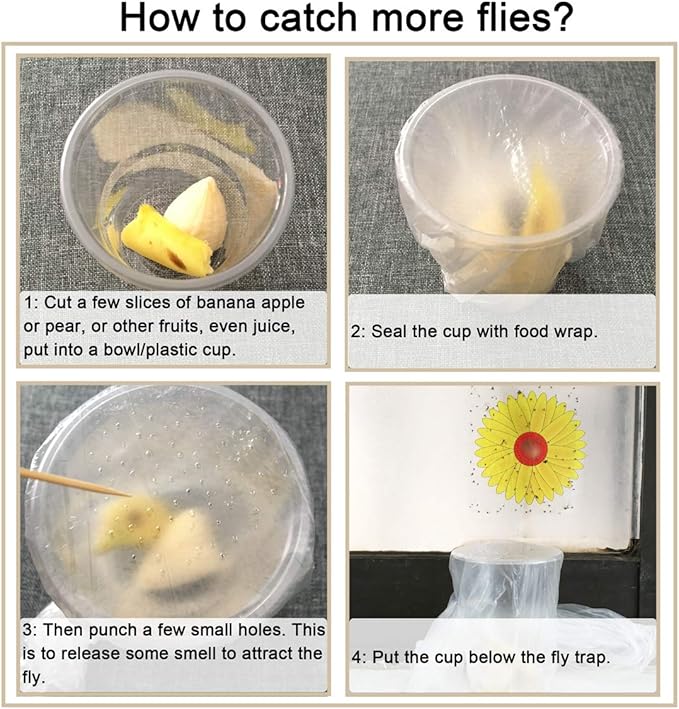 How to catch more flies?

1: Cut a few slices of banana apple or pear, or other fruits, even juice, put into a bowl/plastic cup.

2: Seal the cup with food wrap.

3: Then punch a few small holes. This is to release some smell to attract the fly.

4: Put the cup below the fly trap.