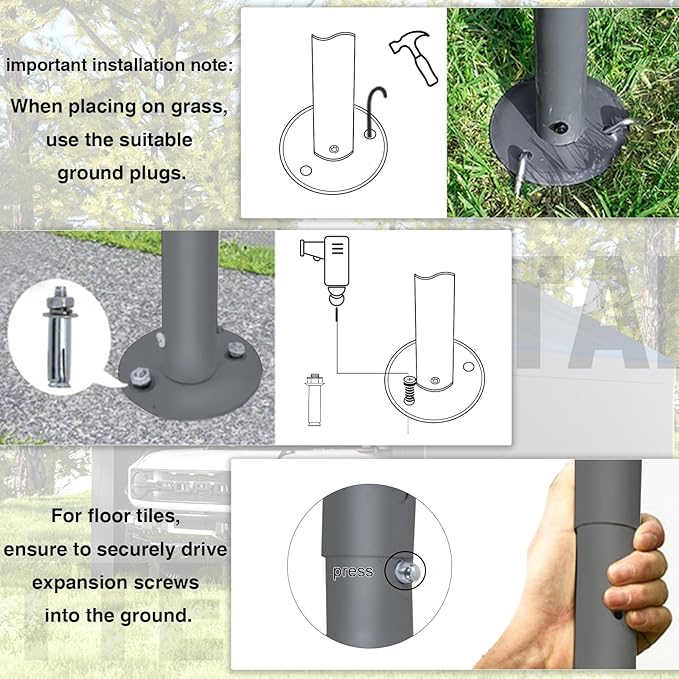 important installation note:

When placing on grass, use the suitable ground plugs.

For floor tiles, ensure to securely drive expansion screws into the ground.

press