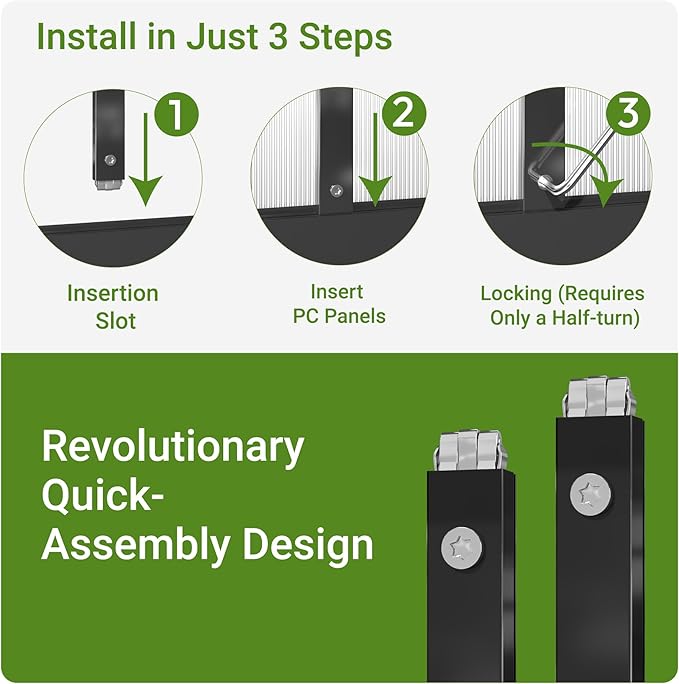 Install in Just 3 Steps

1

2

3

Insertion Slot

Insert PC Panels

Locking (Requires Only a Half-turn)

Revolutionary Quick-Assembly Design