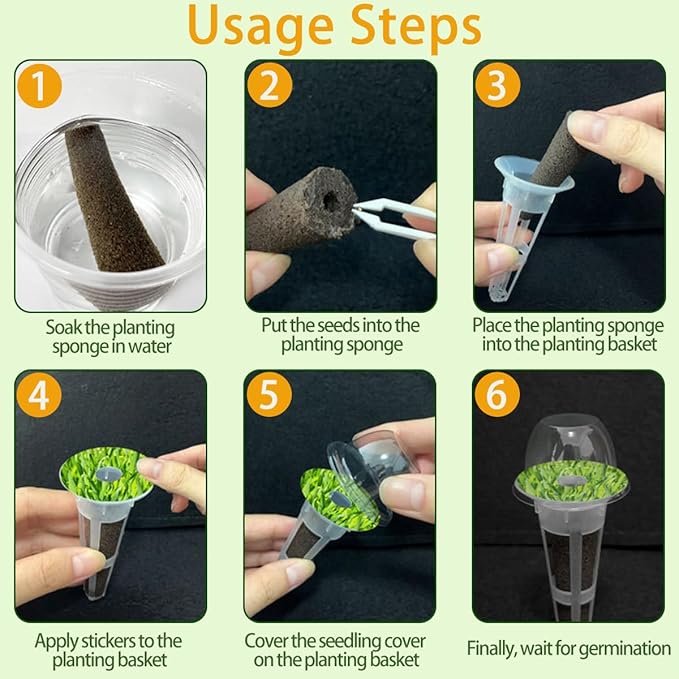 Usage Steps

1
Soak the planting sponge in water

2
Put the seeds into the planting sponge

3
Place the planting sponge into the planting basket

4
Apply stickers to the planting basket

5
Cover the seedling cover on the planting basket

6
Finally, wait for germination