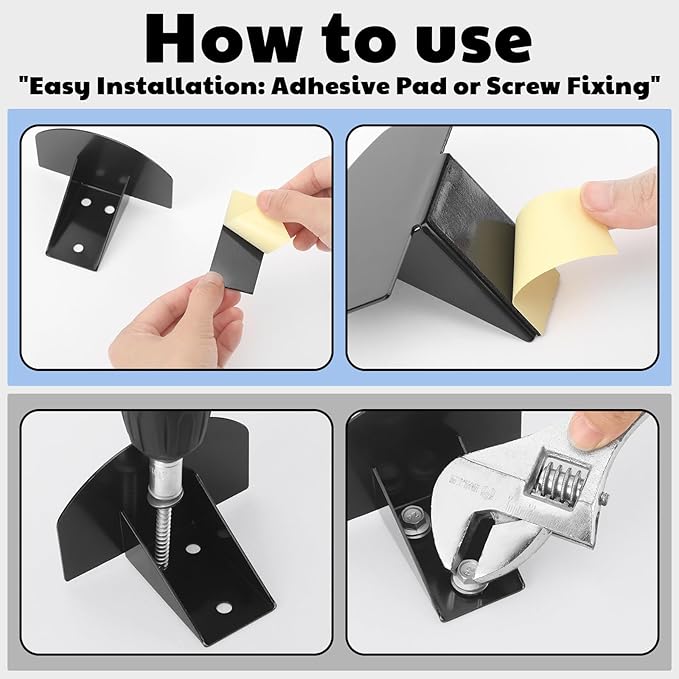 How to use

"Easy Installation: Adhesive Pad or Screw Fixing"