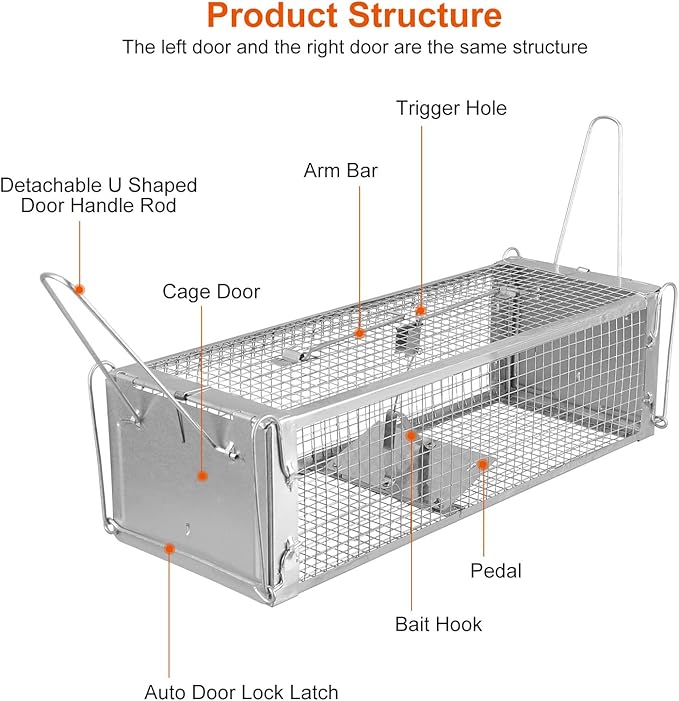 Product Structure

The left door and the right door are the same structure

Trigger Hole

Arm Bar

Detachable U Shaped Door Handle Rod

Cage Door

Pedal

Bait Hook

Auto Door Lock Latch