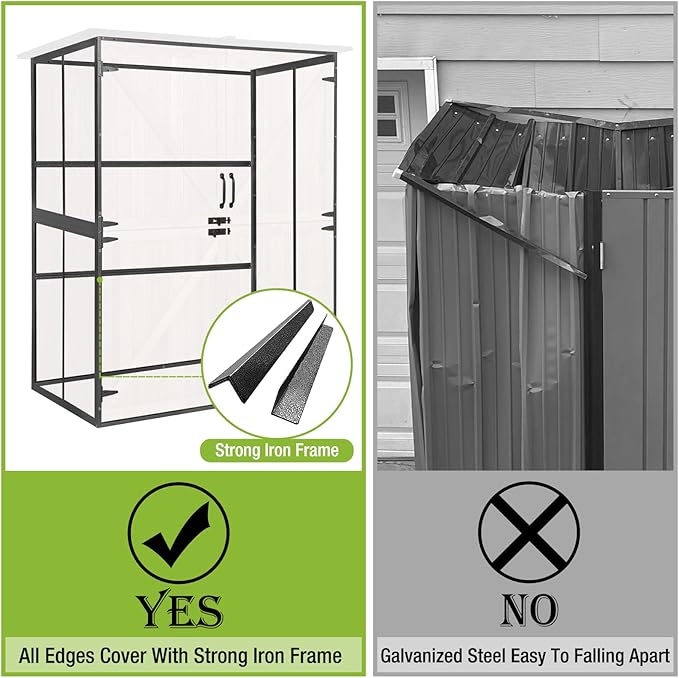 Strong Iron Frame

YES

All Edges Cover With Strong Iron Frame

NO

Galvanized Steel Easy To Falling Apart