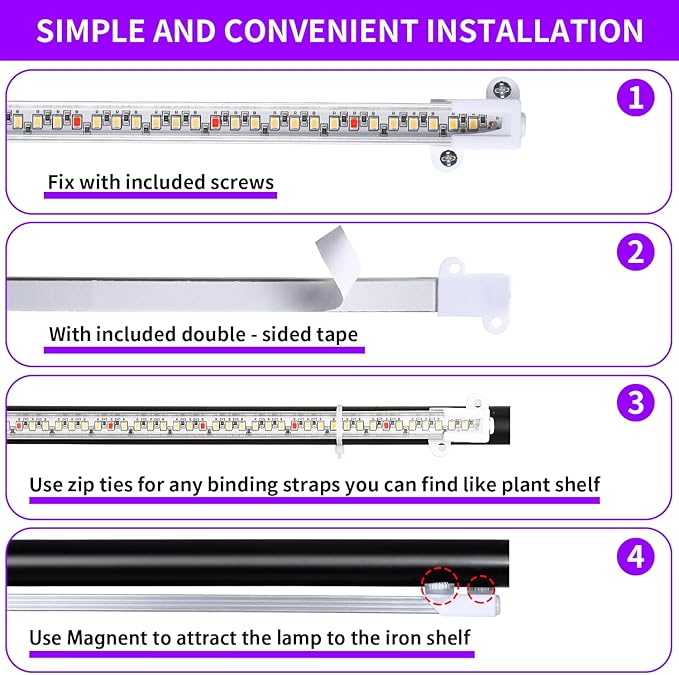 SIMPLE AND CONVENIENT INSTALLATION

1

Fix with included screws

2

With included double - sided tape

3

Use zip ties for any binding straps you can find like plant shelf

4

Use Magnent to attract the lamp to the iron shelf