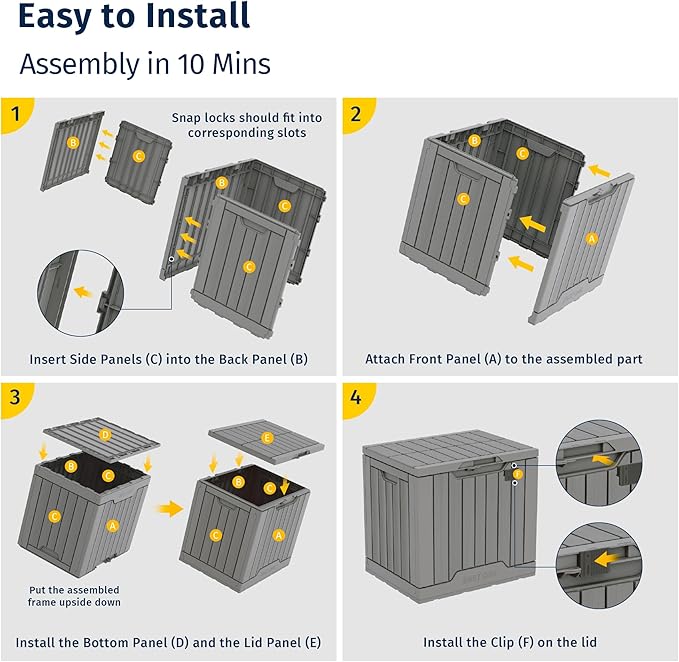 Easy to Install

Assembly in 10 Mins

1

Snap locks should fit into corresponding slots

B C B C C

Insert Side Panels (C) into the Back Panel (B)

2

B C C A

Attach Front Panel (A) to the assembled part

3

D B C C A

E B C C A

Put the assembled frame upside down

Install the Bottom Panel (D) and the Lid Panel (E)

4

F

Install the Clip (F) on the lid