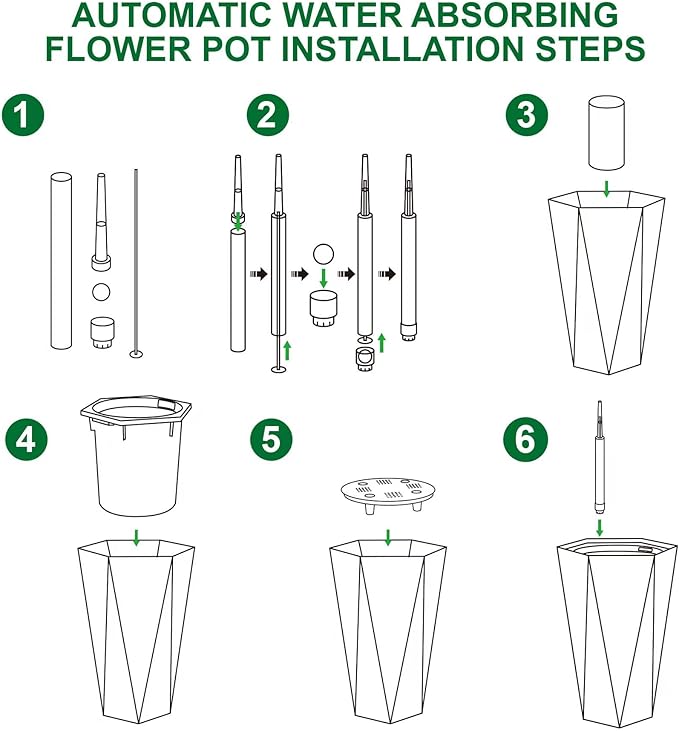 AUTOMATIC WATER ABSORBING FLOWER POT INSTALLATION STEPS

1

2

3

4

5

6