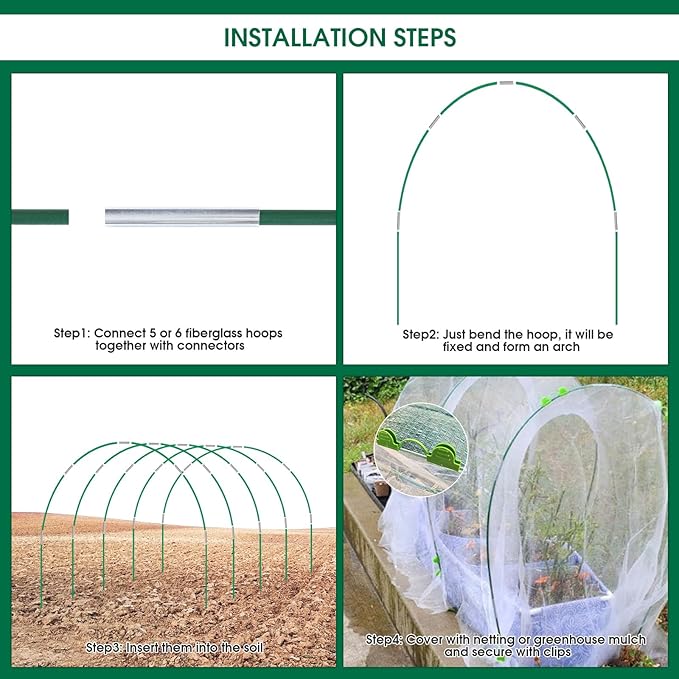 INSTALLATION STEPS

Step1: Connect 5 or 6 fiberglass hoops together with connectors

Step2: Just bend the hoop, it will be fixed and form an arch

Step3: Insert them into the soil

Step4: Cover with netting or greenhouse mulch and secure with clips