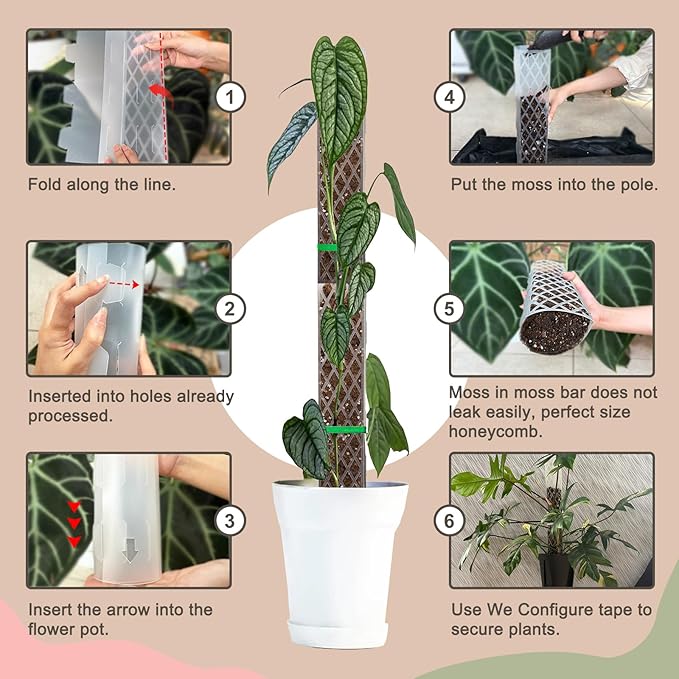 1

Fold along the line.

2

Inserted into holes already processed.

3

Insert the arrow into the flower pot.

4

Put the moss into the pole.

5

Moss in moss bar does not leak easily, perfect size honeycomb.

6

Use We Configure tape to secure plants.