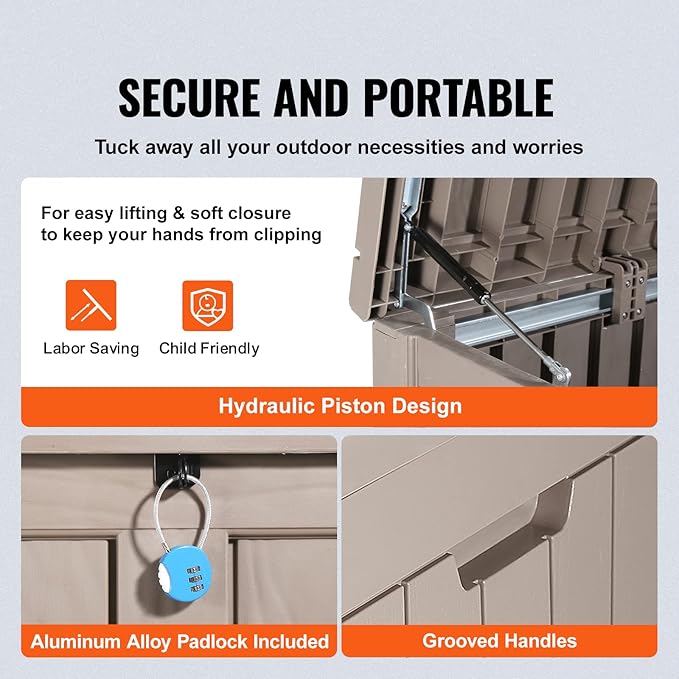 SECURE AND PORTABLE

Tuck away all your outdoor necessities and worries

For easy lifting & soft closure to keep your hands from clipping

Labor Saving

Child Friendly

Hydraulic Piston Design

Aluminum Alloy Padlock Included

Grooved Handles