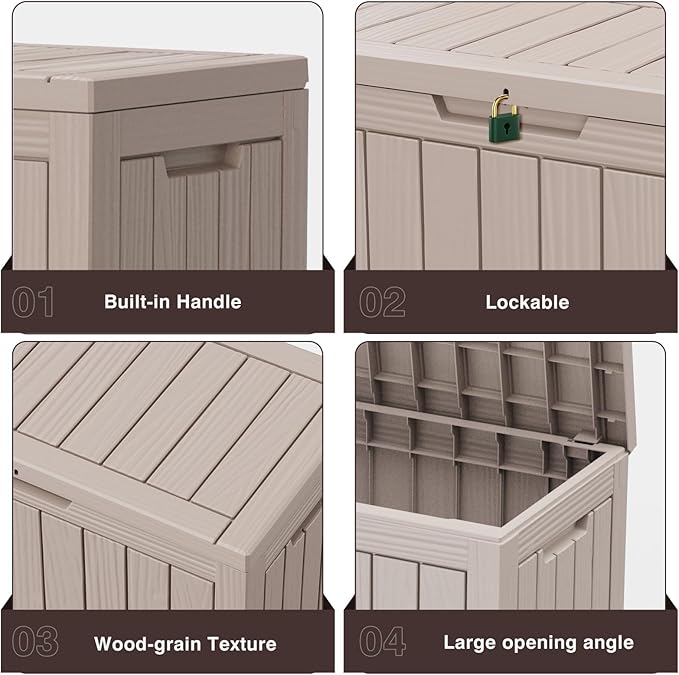 01 Built-in Handle

02 Lockable

03 Wood-grain Texture

04 Large opening angle