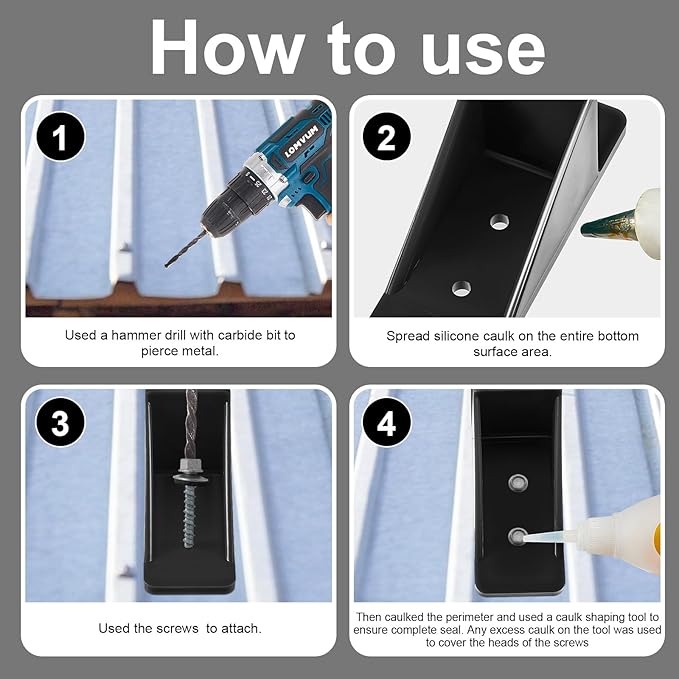 How to use

1

LOMVUM

Used a hammer drill with carbide bit to pierce metal.

2

Spread silicone caulk on the entire bottom surface area.

3

Used the screws to attach.

4

Then caulked the perimeter and used a caulk shaping tool to ensure complete seal. Any excess caulk on the tool was used to cover the heads of the screws