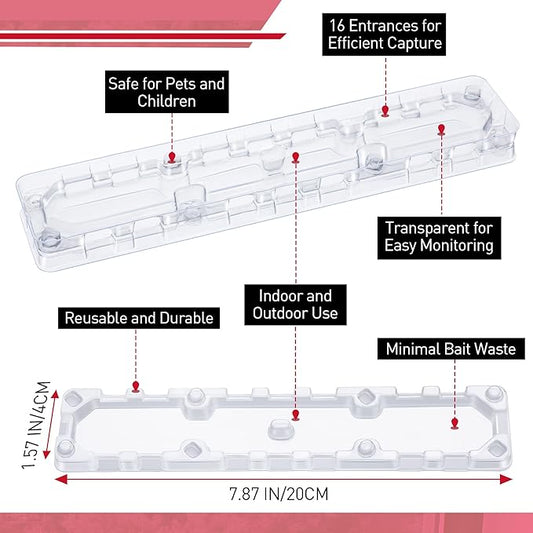 16 Entrances for Efficient Capture

Safe for Pets and Children

Transparent for Easy Monitoring

Indoor and Outdoor Use

Reusable and Durable

Minimal Bait Waste

1.57 IN/4CM

7.87 IN/20CM