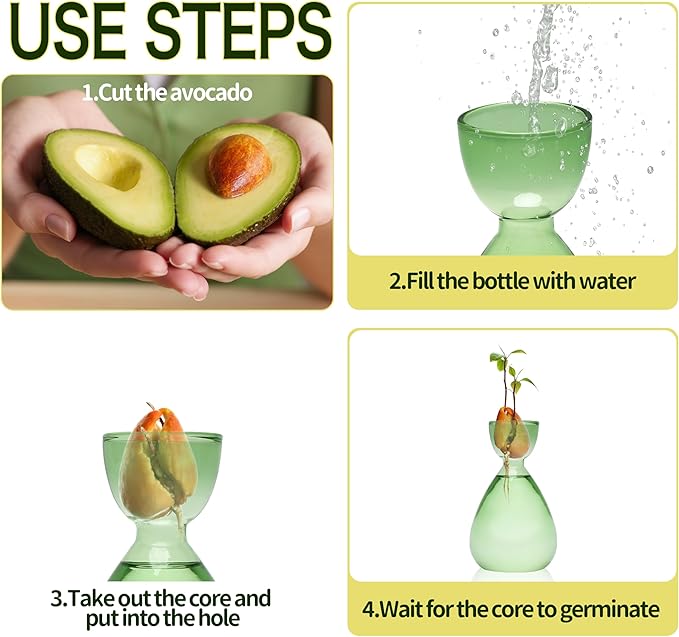 USE STEPS

1.Cut the avocado

2.Fill the bottle with water

3.Take out the core and put into the hole

4.Wait for the core to germinate