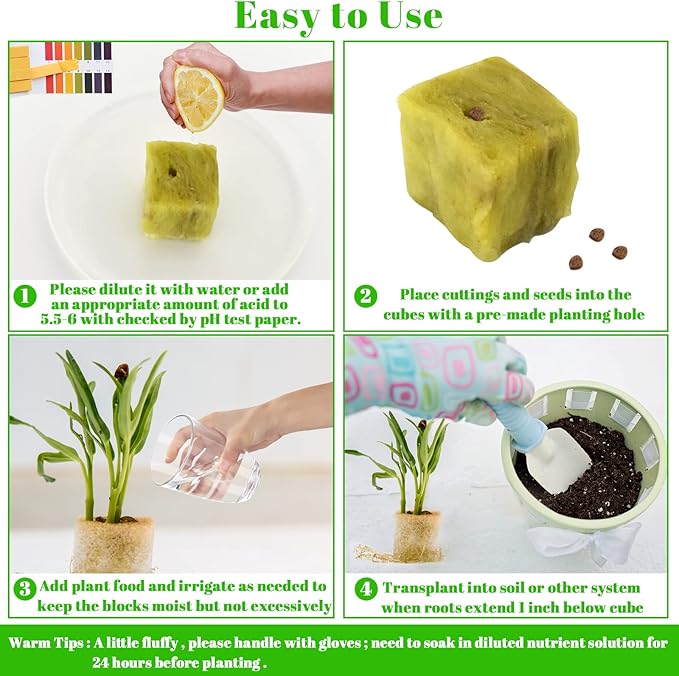 Easy to Use

1 Please dilute it with water or add an appropriate amount of acid to 5.5-6 with checked by pH test paper.

2 Place cuttings and seeds into the cubes with a pre-made planting hole

3 Add plant food and irrigate as needed to keep the blocks moist but not excessively

4 Transplant into soil or other system when roots extend 1 inch below cube

Warm Tips : A little fluffy , please handle with gloves ; need to soak in diluted nutrient solution for 24 hours before planting .