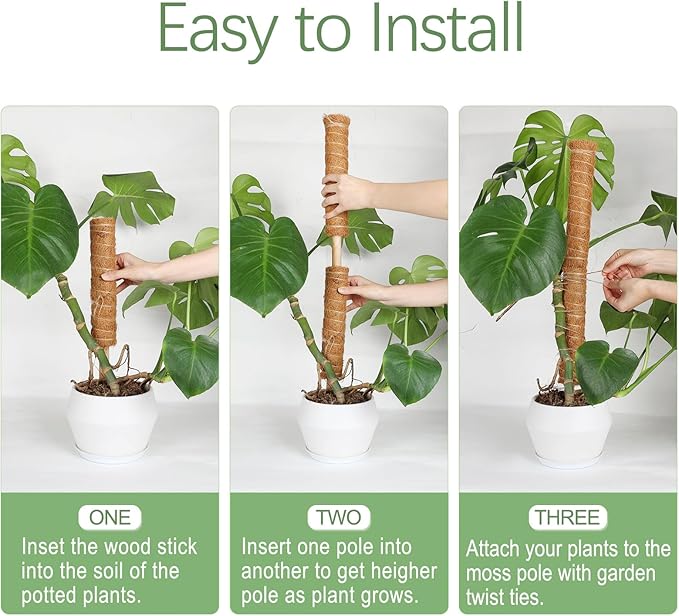 Easy to Install

ONE
Inset the wood stick into the soil of the potted plants.

TWO
Insert one pole into another to get heigher pole as plant grows.

THREE
Attach your plants to the moss pole with garden twist ties.