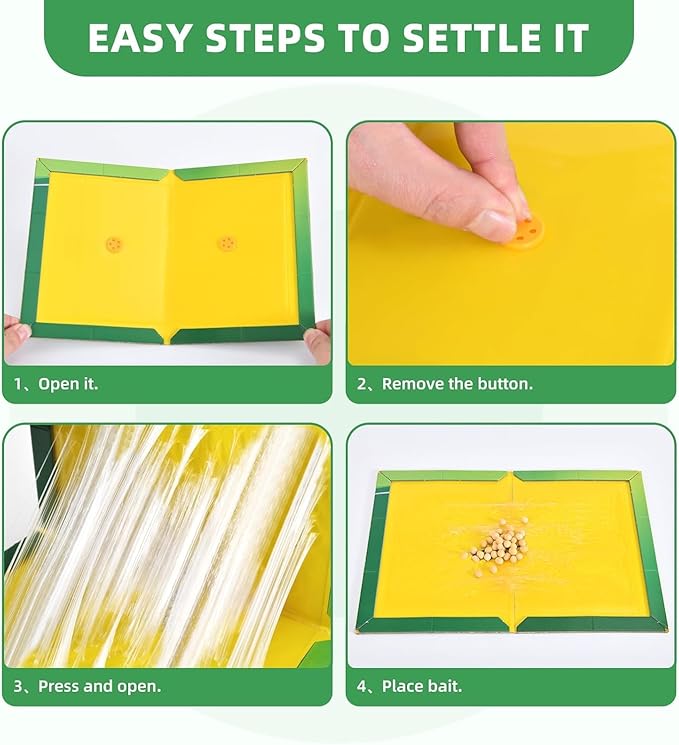 EASY STEPS TO SETTLE IT

1、Open it.

2、Remove the button.

3、Press and open.

4、Place bait.