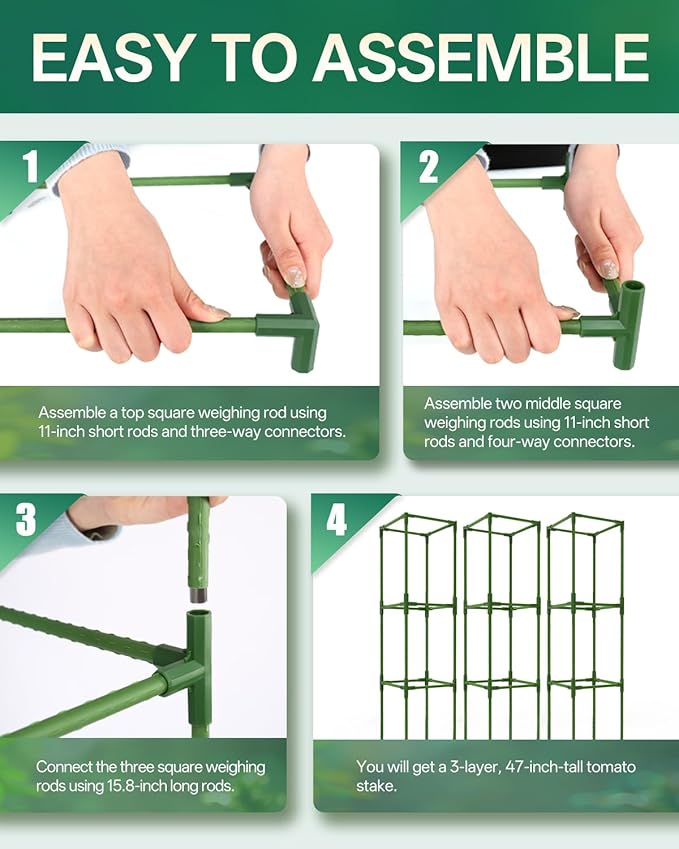 EASY TO ASSEMBLE

1

Assemble a top square weighing rod using 11-inch short rods and three-way connectors.

2

Assemble two middle square weighing rods using 11-inch short rods and four-way connectors.

3

Connect the three square weighing rods using 15.8-inch long rods.

4

You will get a 3-layer, 47-inch-tall tomato stake.