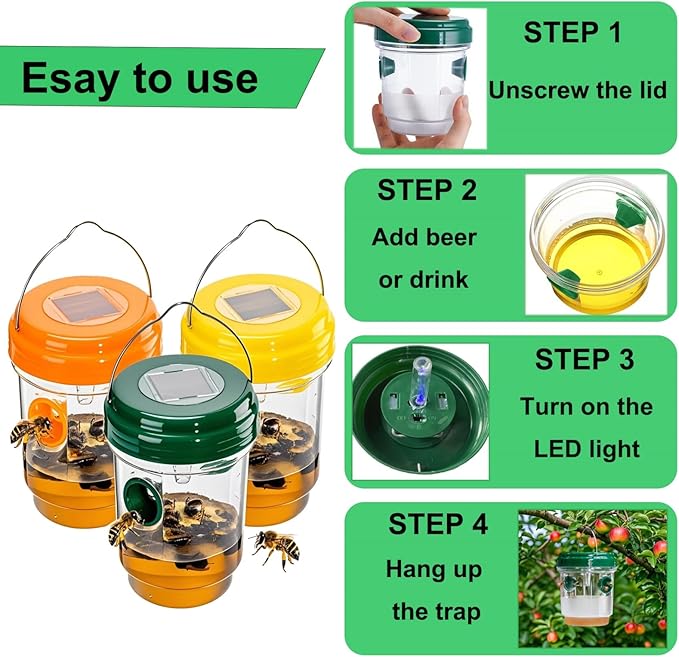 Esay to use

STEP 1
Unscrew the lid

STEP 2
Add beer or drink

STEP 3
Turn on the LED light

STEP 4
Hang up the trap