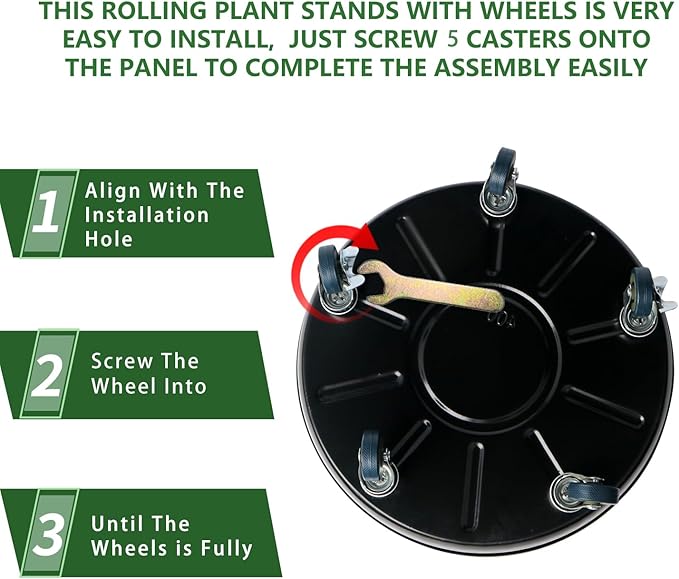 THIS ROLLING PLANT STANDS WITH WHEELS IS VERY EASY TO INSTALL, JUST SCREW 5 CASTERS ONTO THE PANEL TO COMPLETE THE ASSEMBLY EASILY

1 Align With The Installation Hole

2 Screw The Wheel Into

3 Until The Wheels is Fully