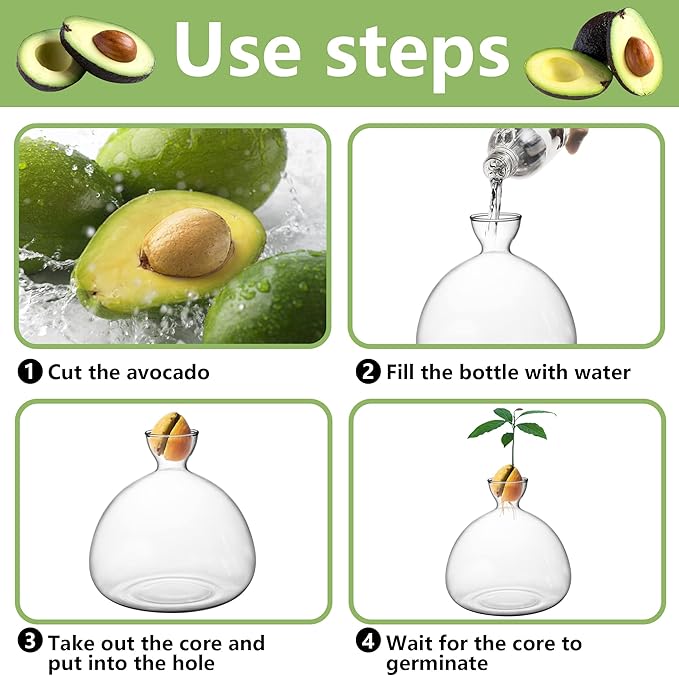 Use steps

❶ Cut the avocado

❷ Fill the bottle with water

❸ Take out the core and put into the hole

❹ Wait for the core to germinate