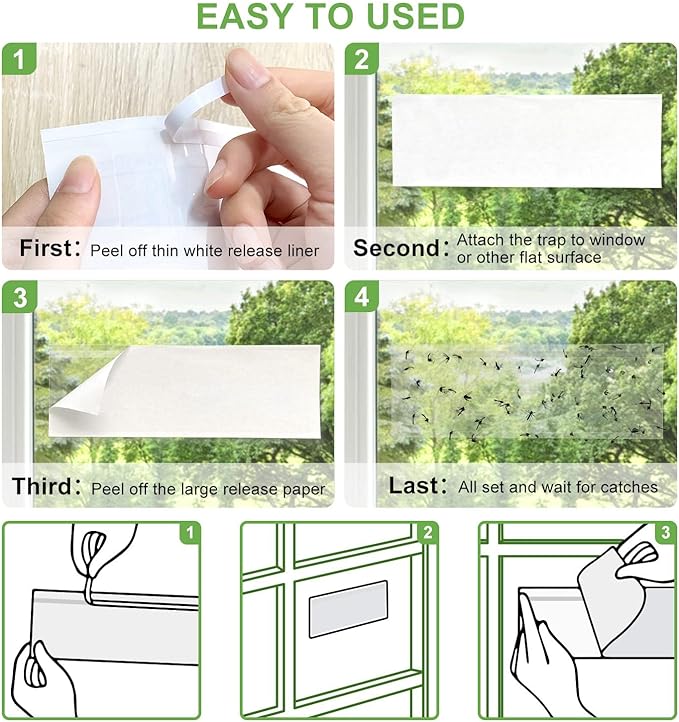 EASY TO USED

1

First: Peel off thin white release liner

2

Second: Attach the trap to window or other flat surface

3

Third: Peel off the large release paper

4

Last: All set and wait for catches

1

2

3