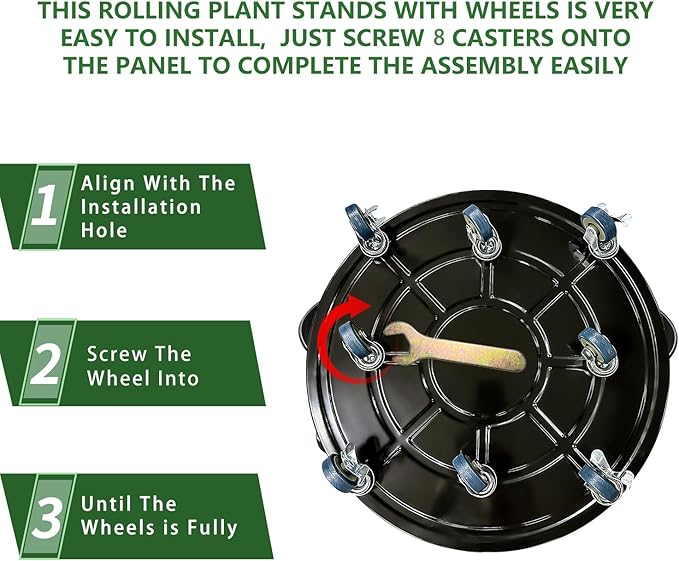 THIS ROLLING PLANT STANDS WITH WHEELS IS VERY EASY TO INSTALL, JUST SCREW 8 CASTERS ONTO THE PANEL TO COMPLETE THE ASSEMBLY EASILY

1 Align With The Installation Hole

2 Screw The Wheel Into

3 Until The Wheels is Fully