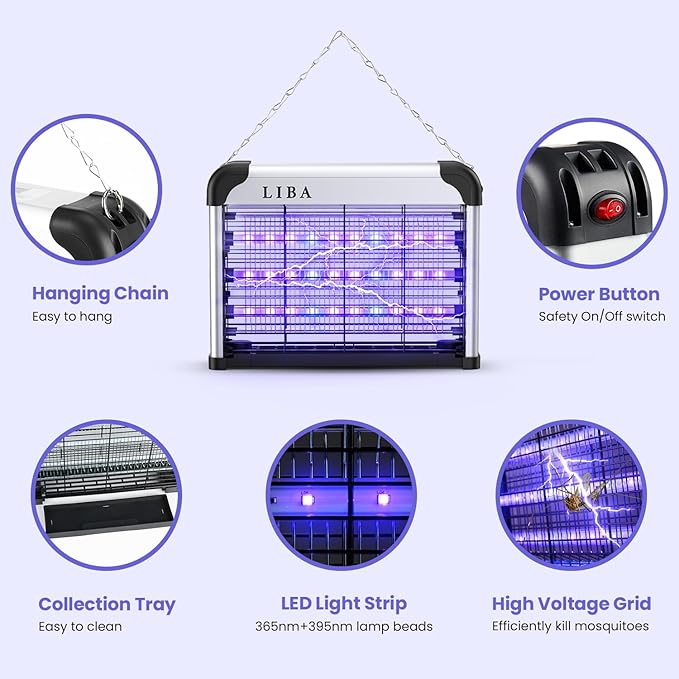 LIBA

Hanging Chain
Easy to hang

Power Button
Safety On/Off switch

Collection Tray
Easy to clean

LED Light Strip
365nm+395nm lamp beads

High Voltage Grid
Efficiently kill mosquitoes