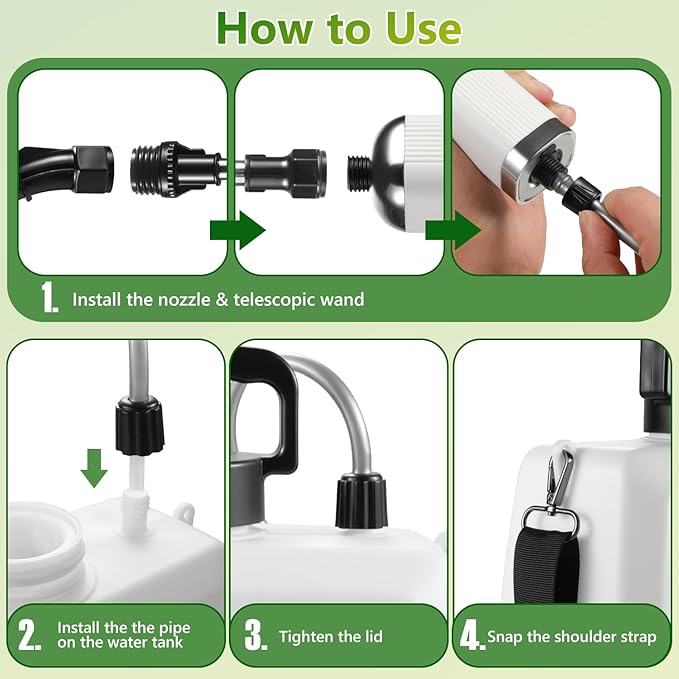 How to Use

1. Install the nozzle & telescopic wand

2. Install the the pipe on the water tank

3. Tighten the lid

4. Snap the shoulder strap