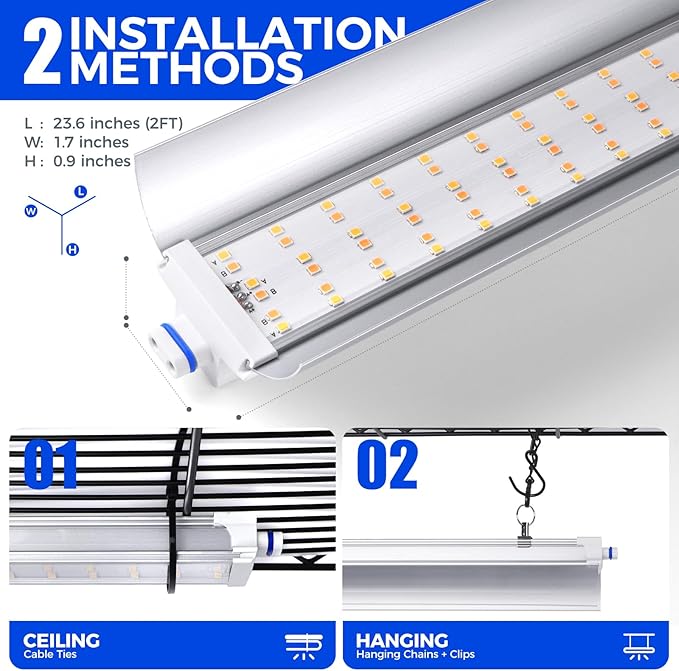 2 INSTALLATION METHODS

L : 23.6 inches (2FT)
W: 1.7 inches
H : 0.9 inches

L
W
H

A
B
A
B
A

01

02

CEILING
Cable Ties

HANGING
Hanging Chains + Clips