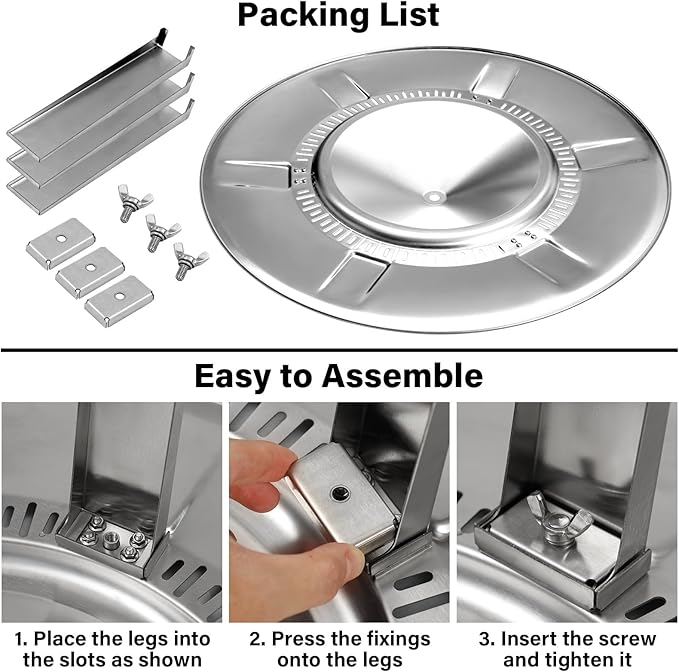 Packing List

Easy to Assemble

1. Place the legs into the slots as shown

2. Press the fixings onto the legs

3. Insert the screw and tighten it