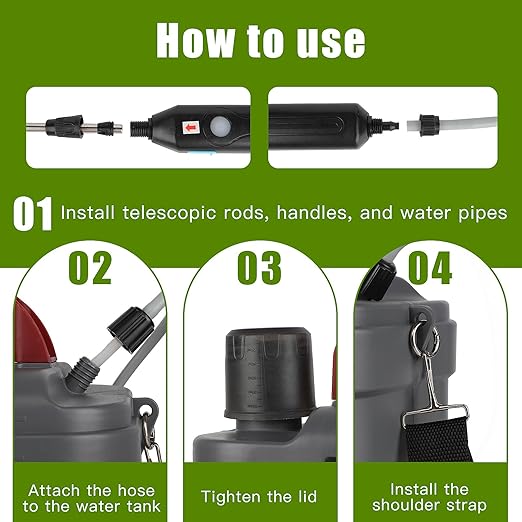 How to use

01 Install telescopic rods, handles, and water pipes

02

Attach the hose to the water tank

03

Tighten the lid

04

Install the shoulder strap