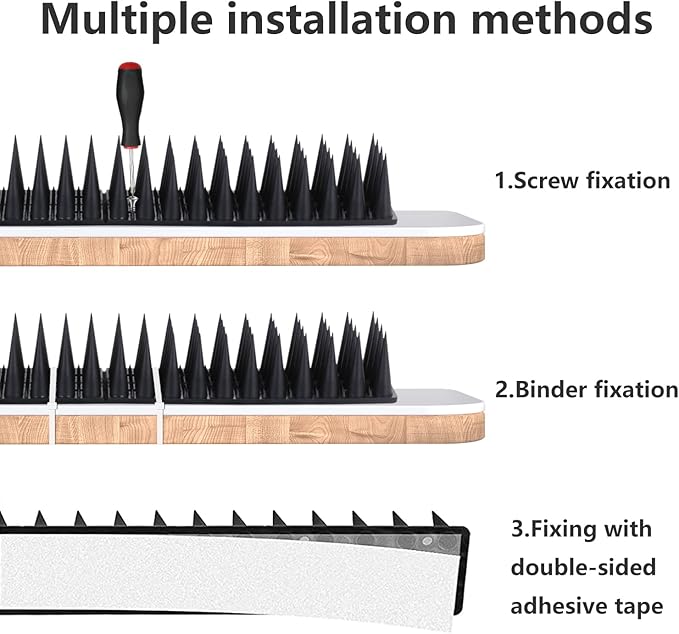 Multiple installation methods

1.Screw fixation

2.Binder fixation

3.Fixing with double-sided adhesive tape