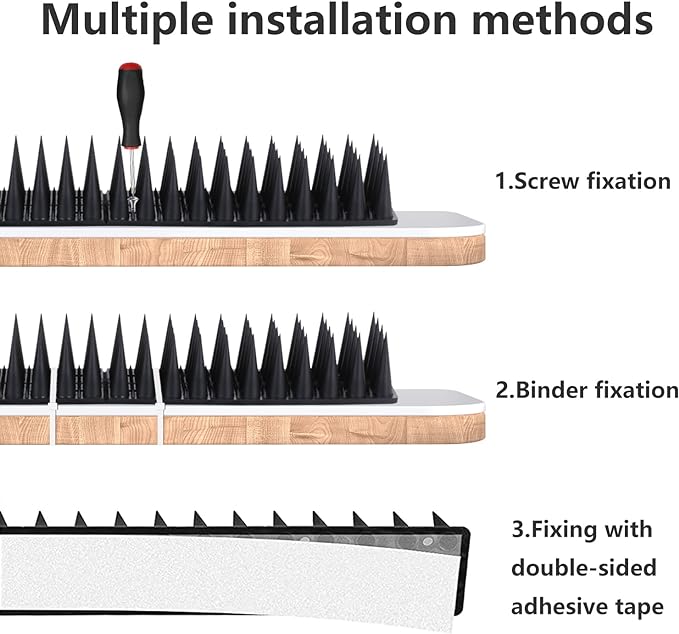 Multiple installation methods

1.Screw fixation

2.Binder fixation

3.Fixing with double-sided adhesive tape