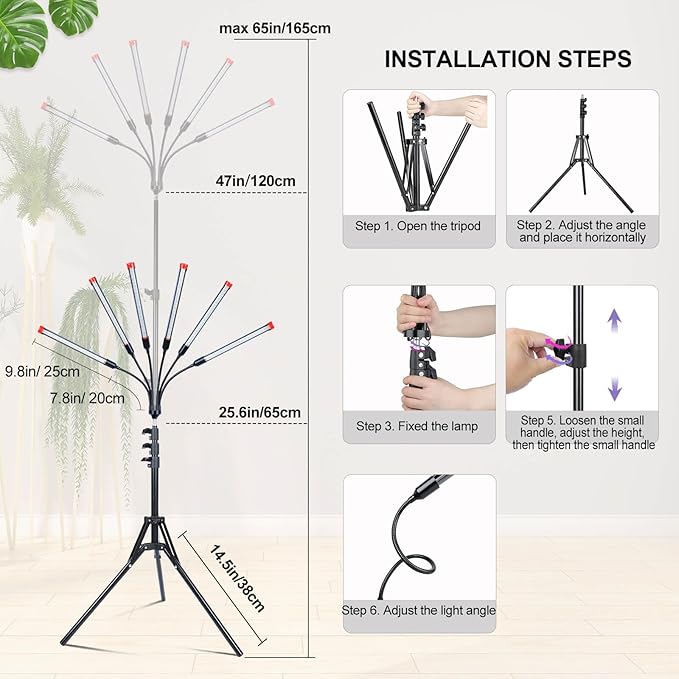 max 65in/165cm

47in/120cm

9.8in/ 25cm

7.8in/ 20cm

25.6in/65cm

14.5in/38cm

INSTALLATION STEPS

Step 1. Open the tripod

Step 2. Adjust the angle and place it horizontally

Step 3. Fixed the lamp

Step 5. Loosen the small handle, adjust the height, then tighten the small handle

Step 6. Adjust the light angle